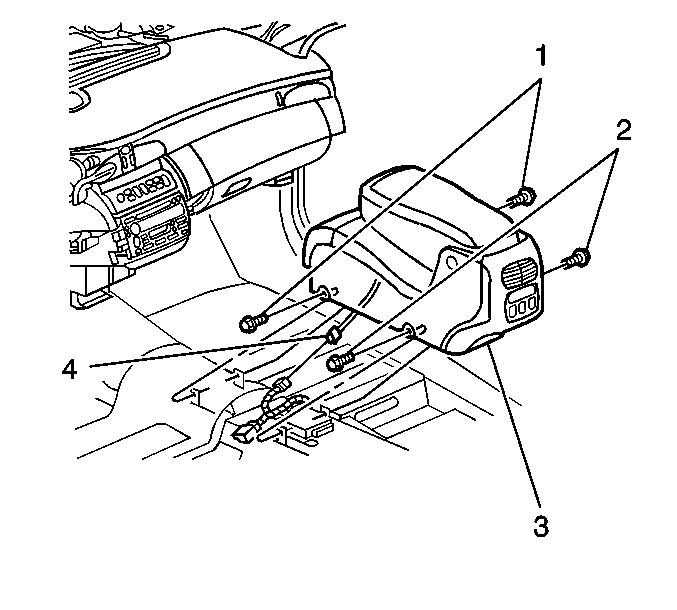 1
2
4
3