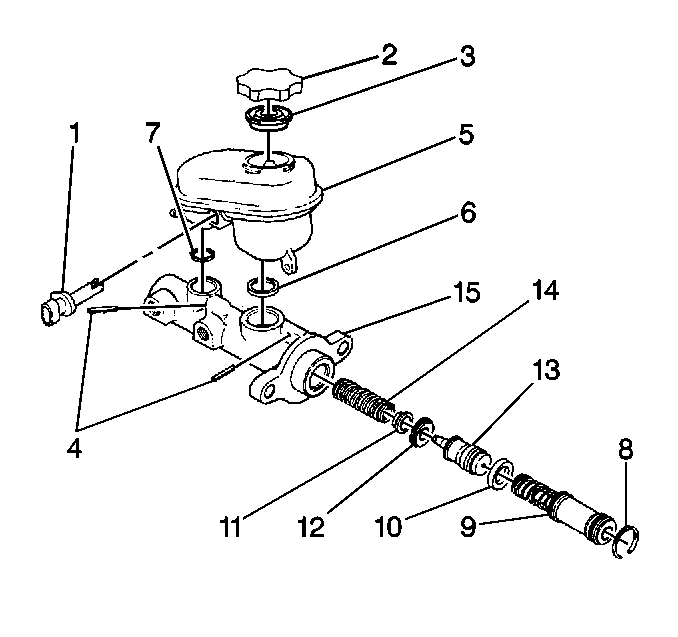 2
3
1
7
5
6
15
14
13
4
8
11
12
10
9