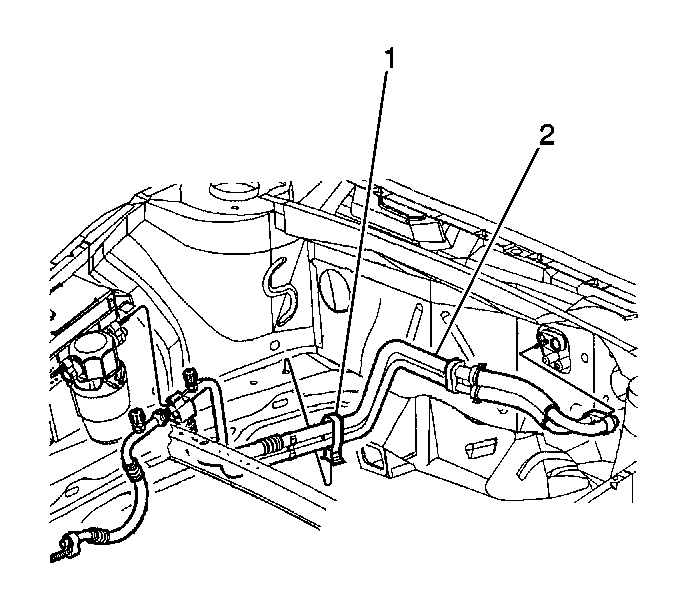 1
2