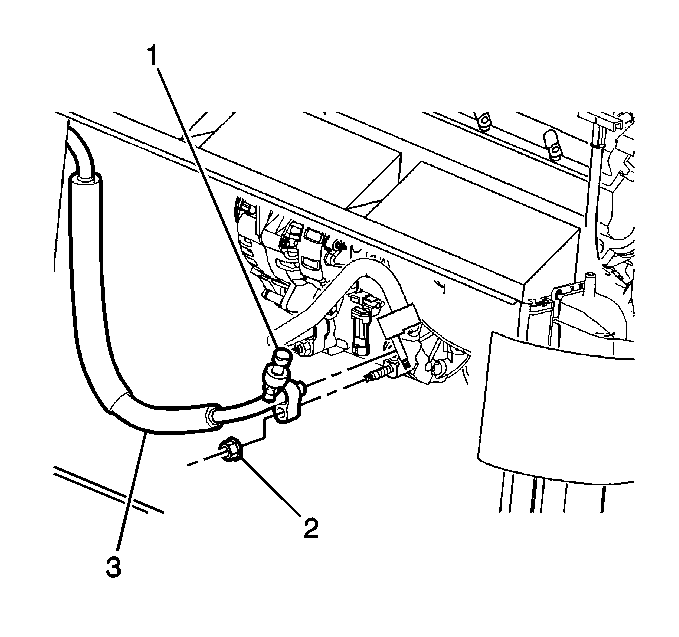 1

2

3