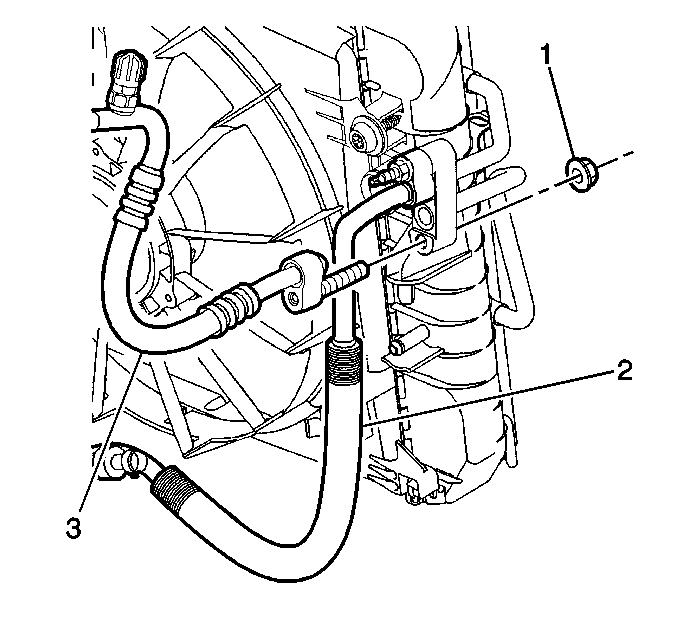 1
2
3