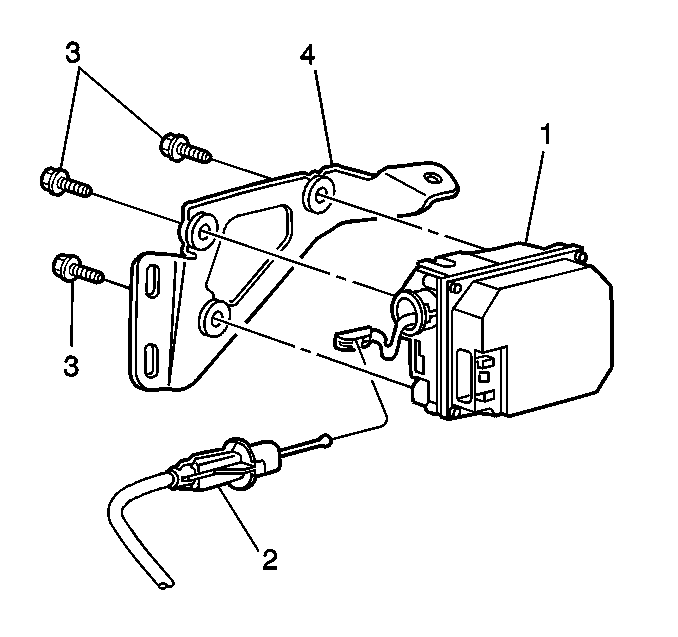 3
4
1
3
2