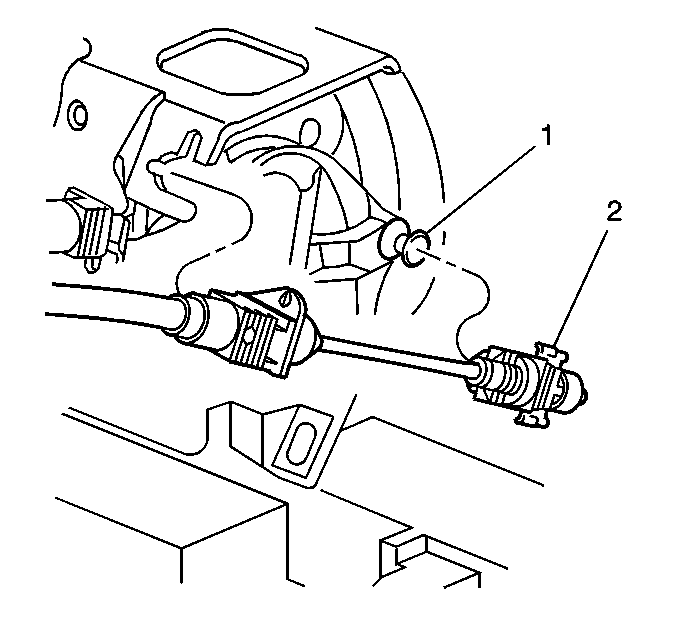 1
2