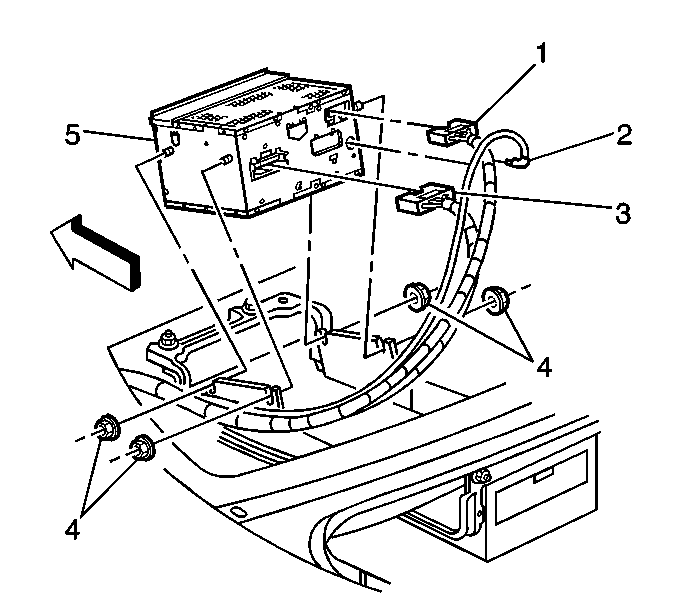 1
2
5
3
4
4