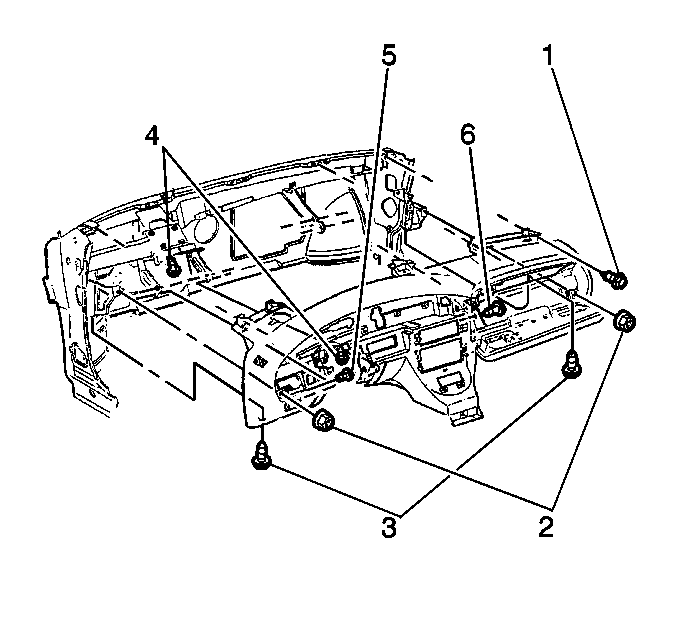 5
1
4
6
3
2