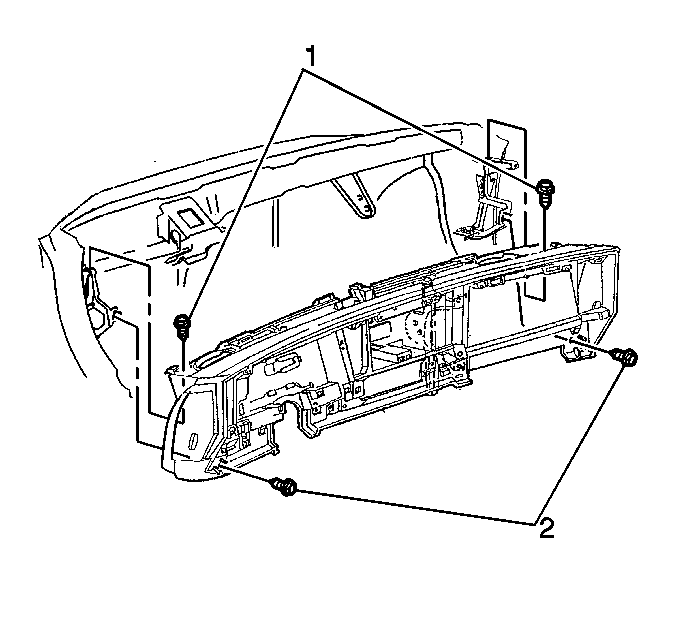 1

2