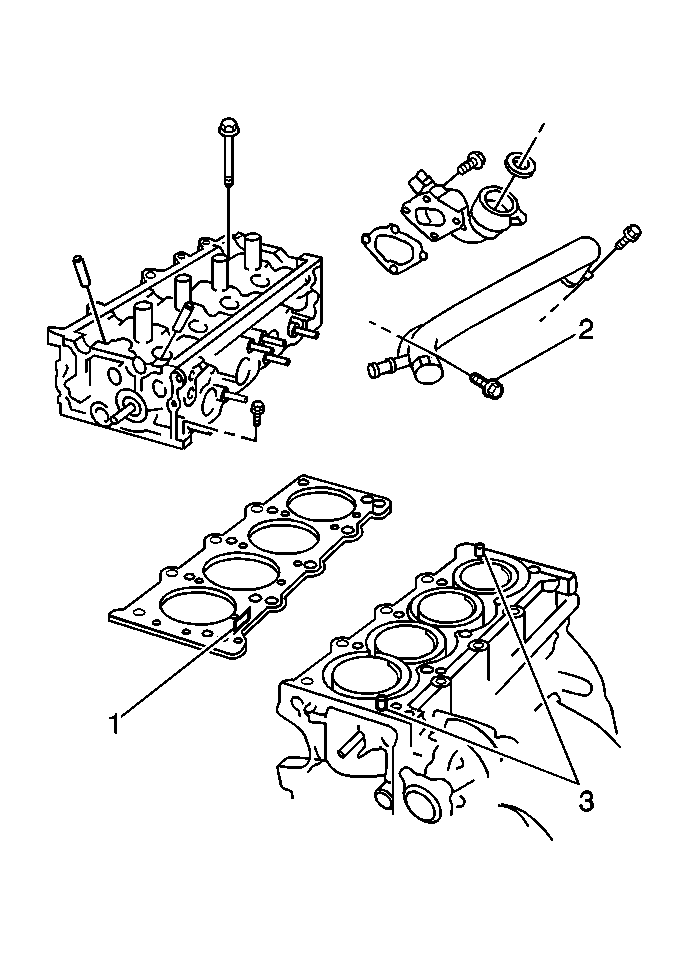 2

1

3