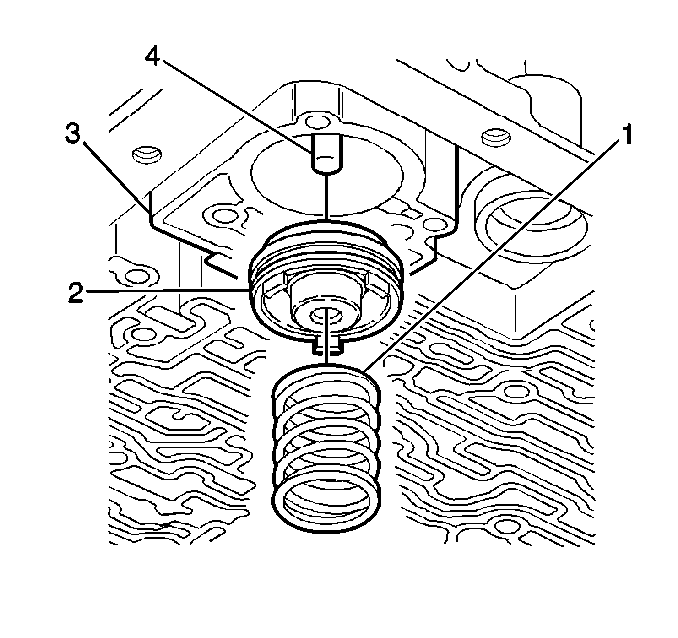 4
3
1
2