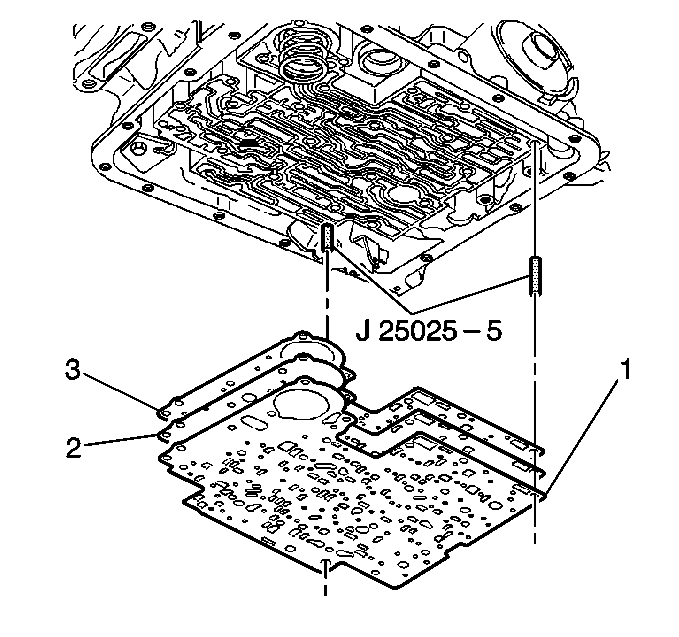 J 25025 – 5

3

2

1