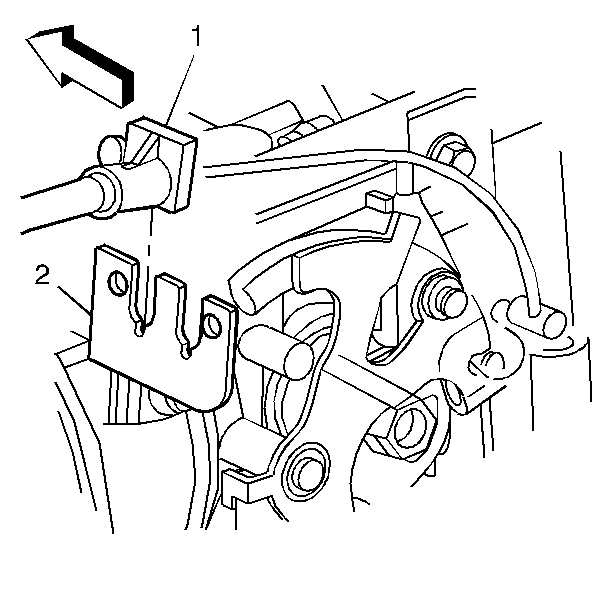 1

2