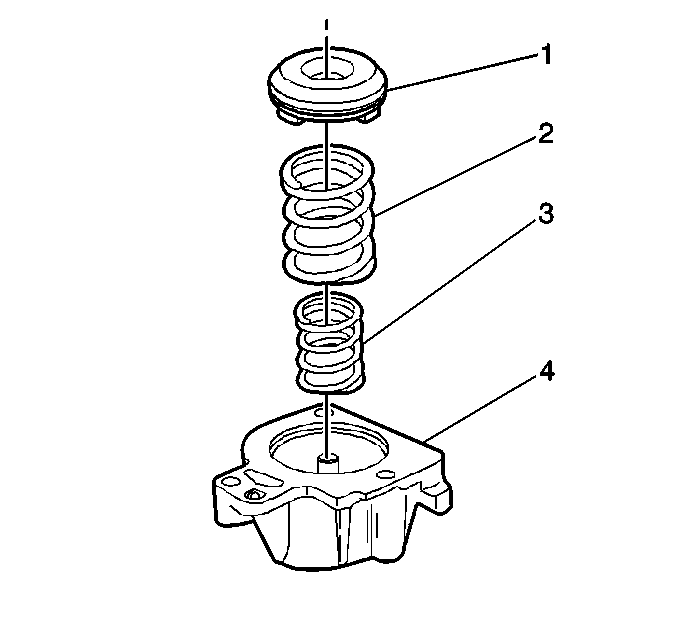 1
2
3
4