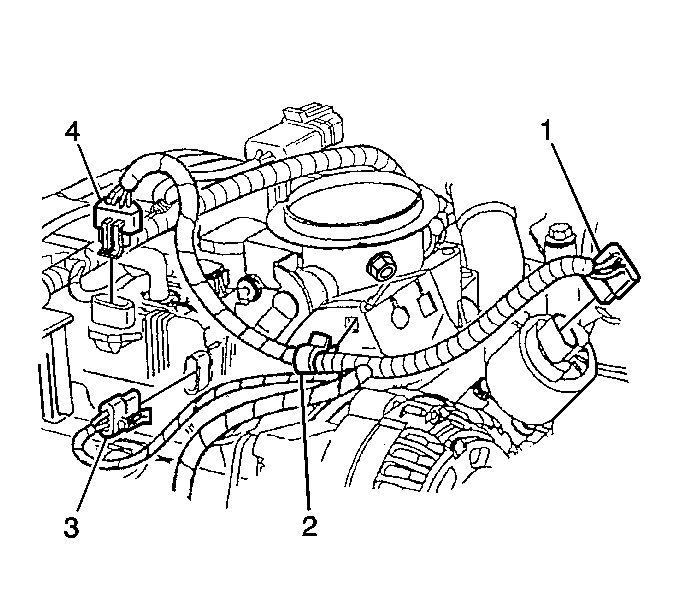 4
1
3
2