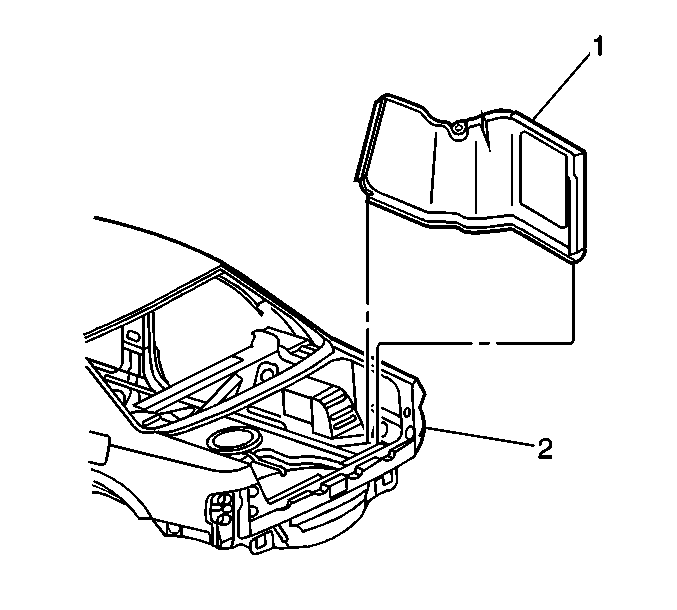 1
2