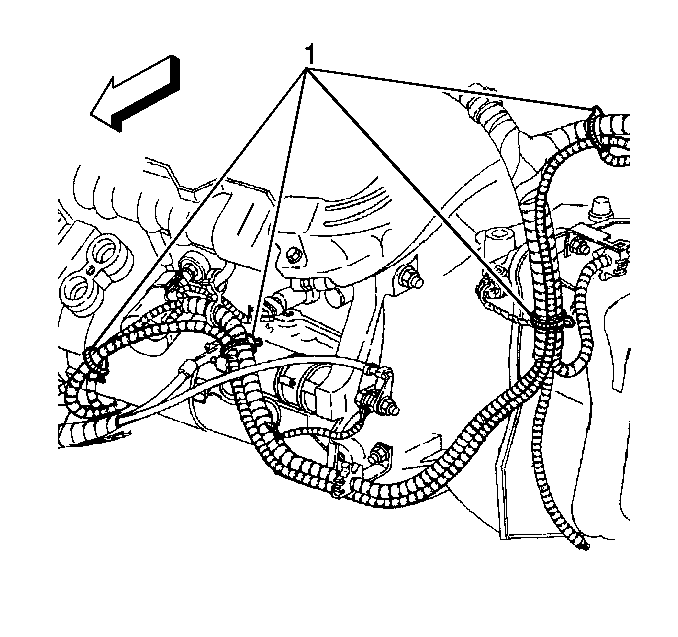 1