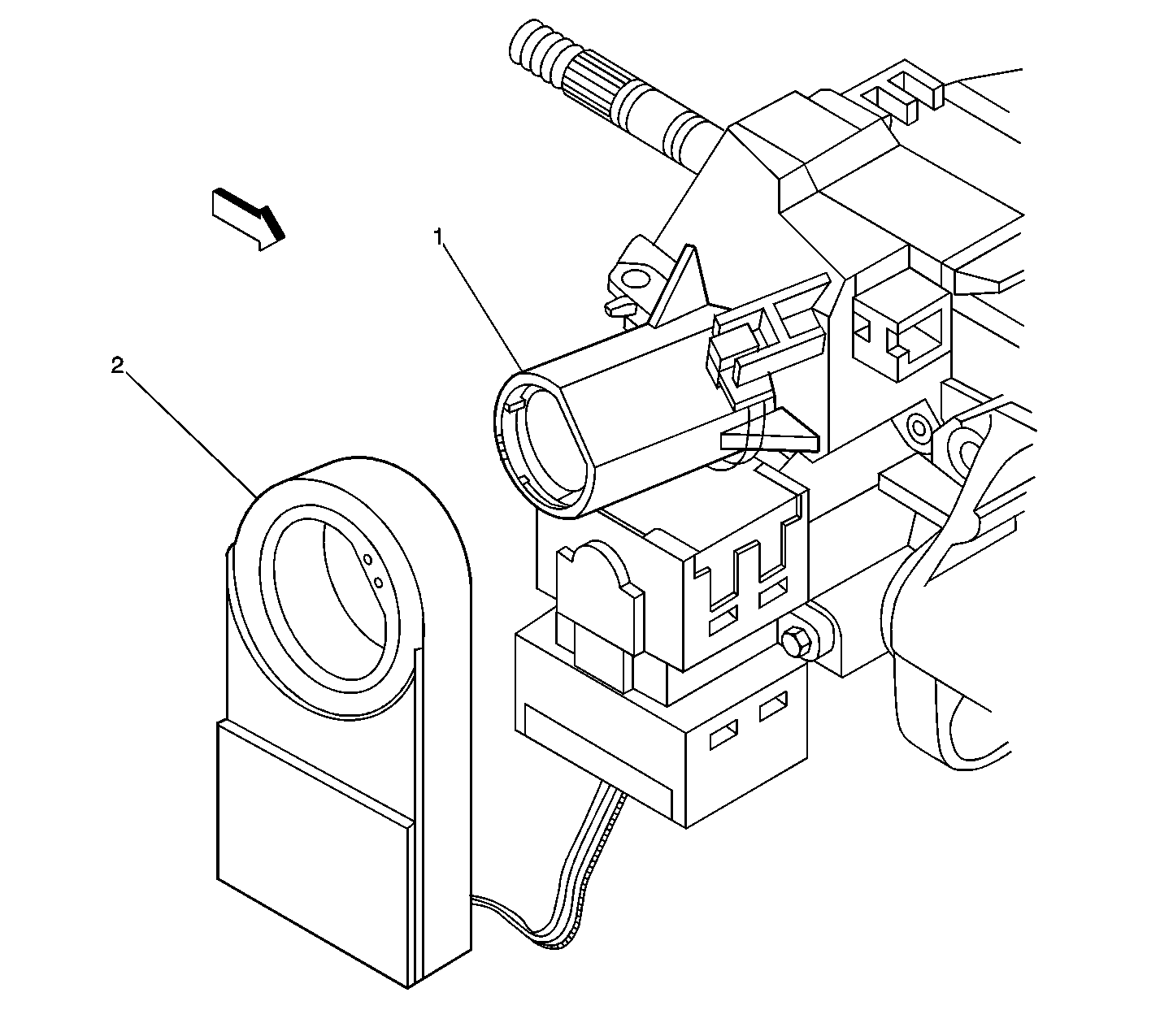 1

2