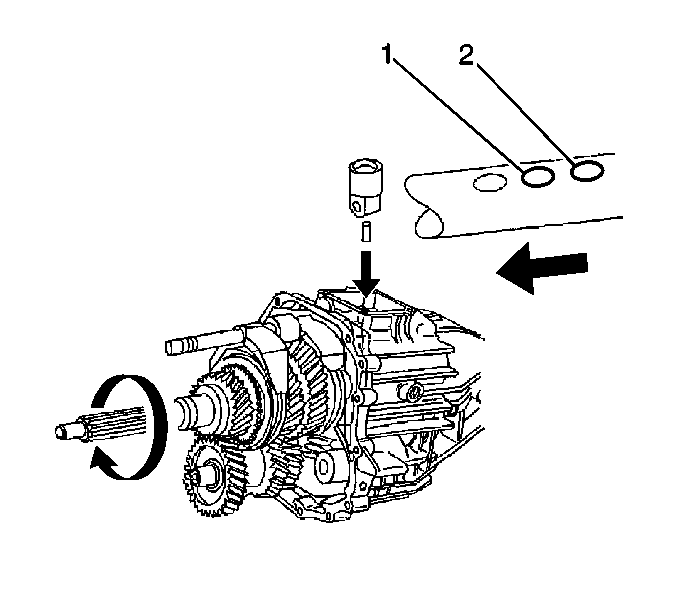 1
2