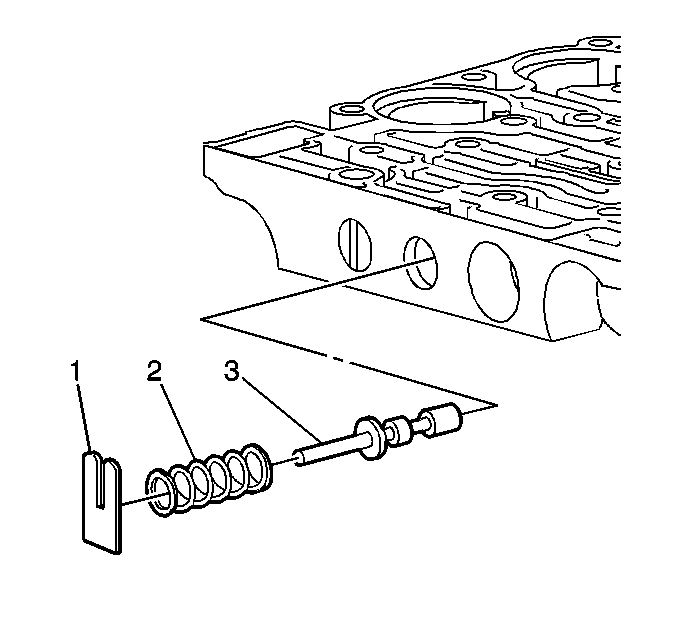 1
2
3