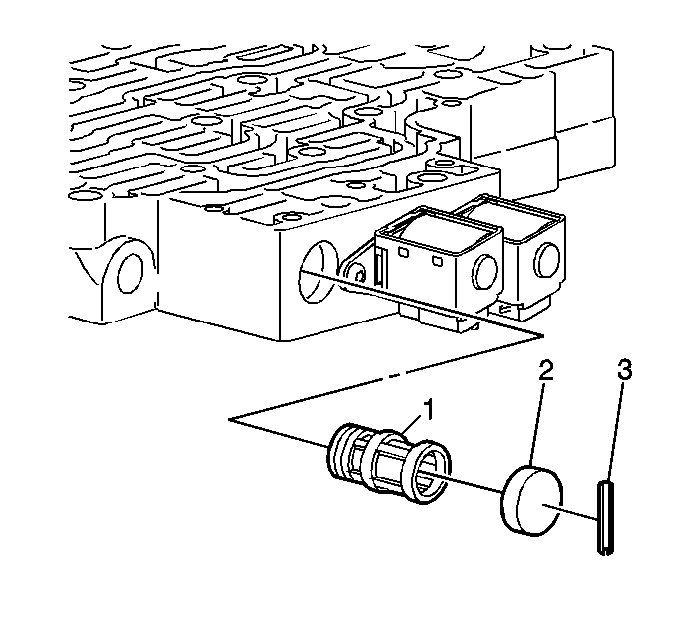 1
2
3