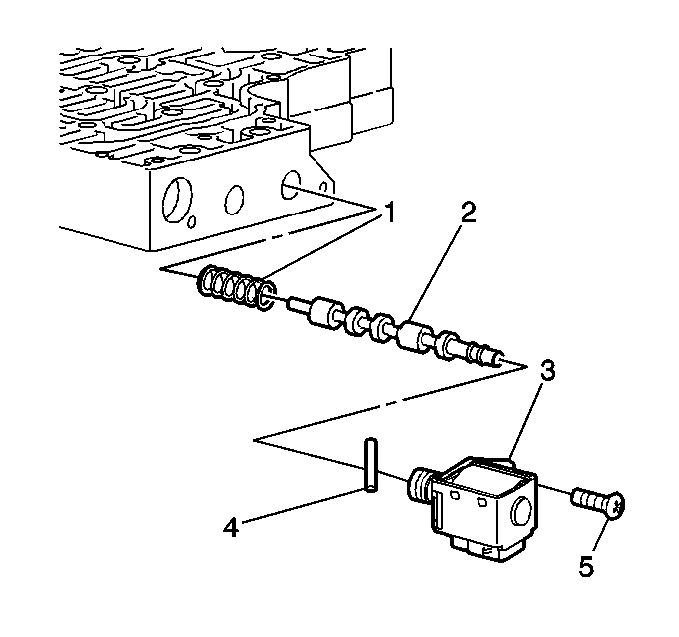 1
2
3
4
5