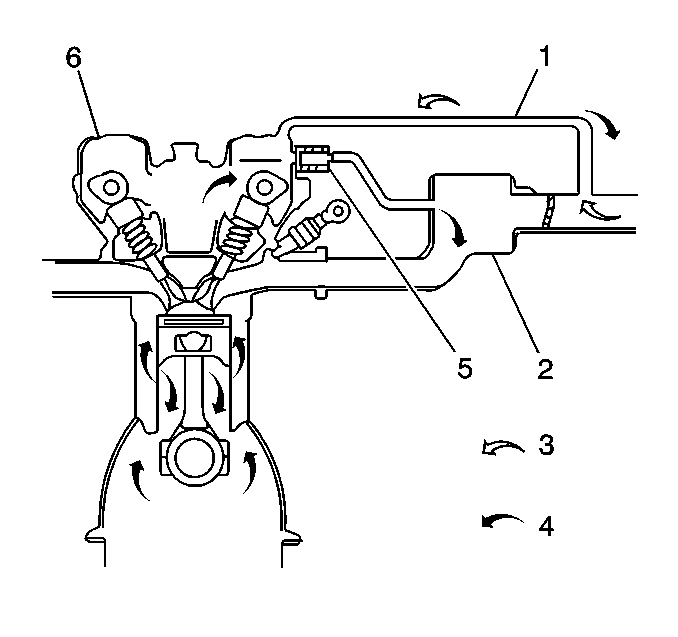 6
1
5
2
3
4