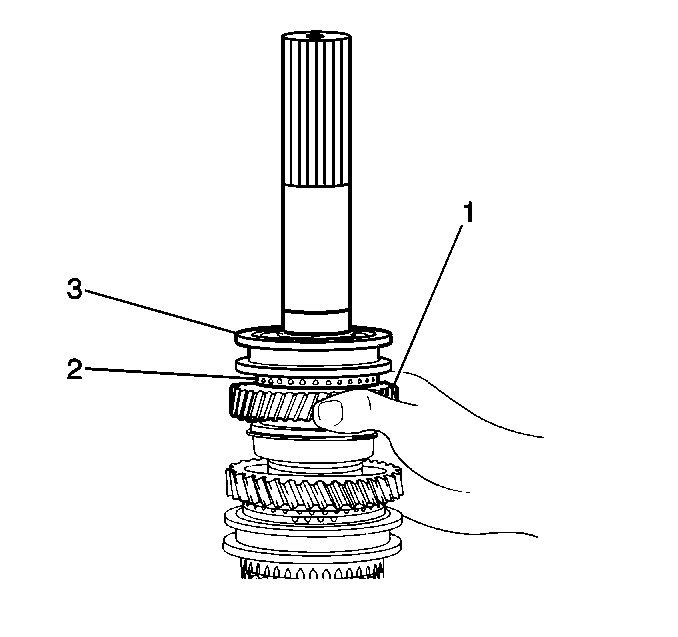 1
3
2