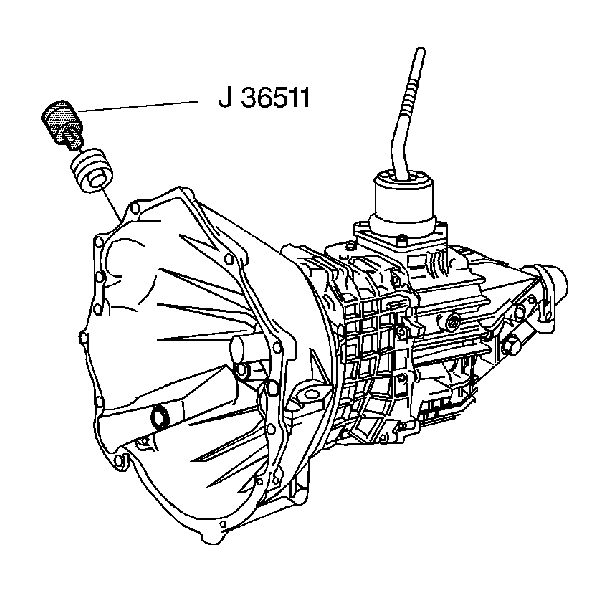 J 36511