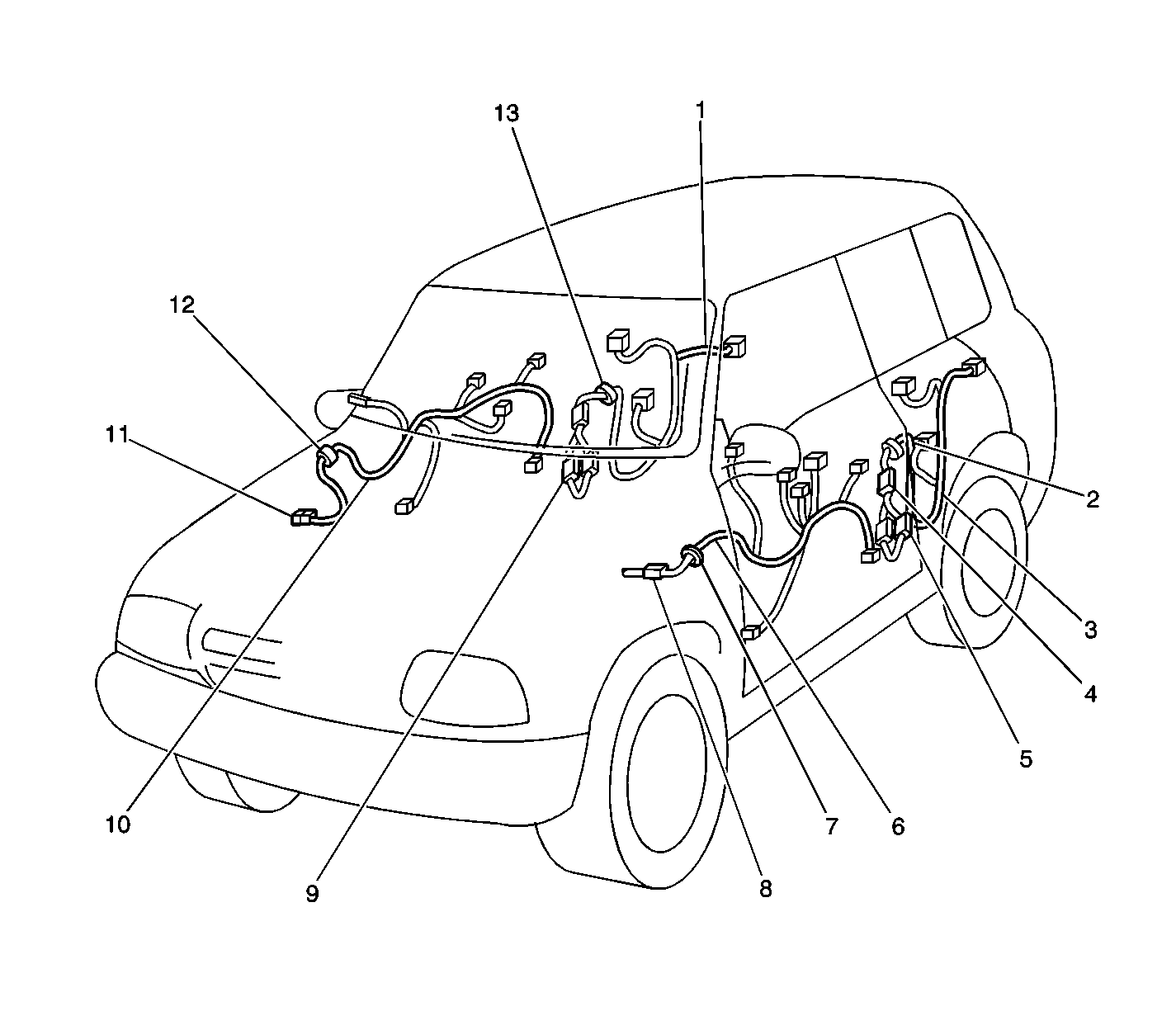 13
1
12
11
2
3
4
5
10
9
8
7
6