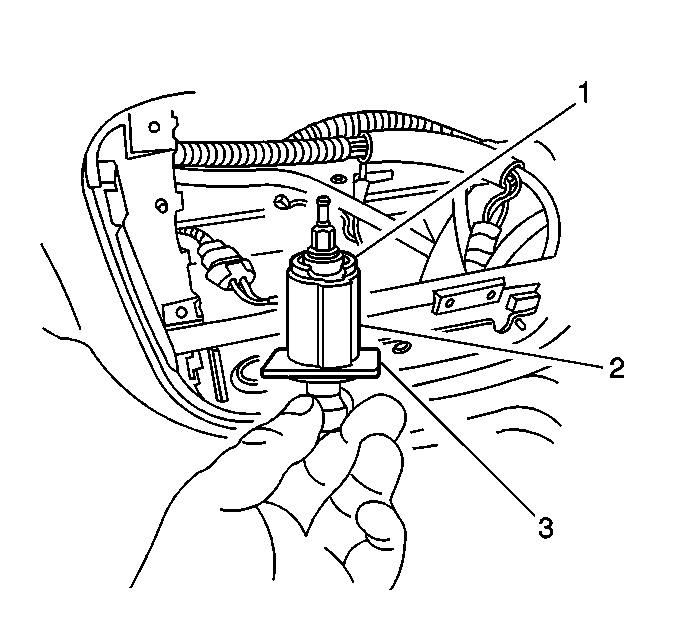 1
2
3