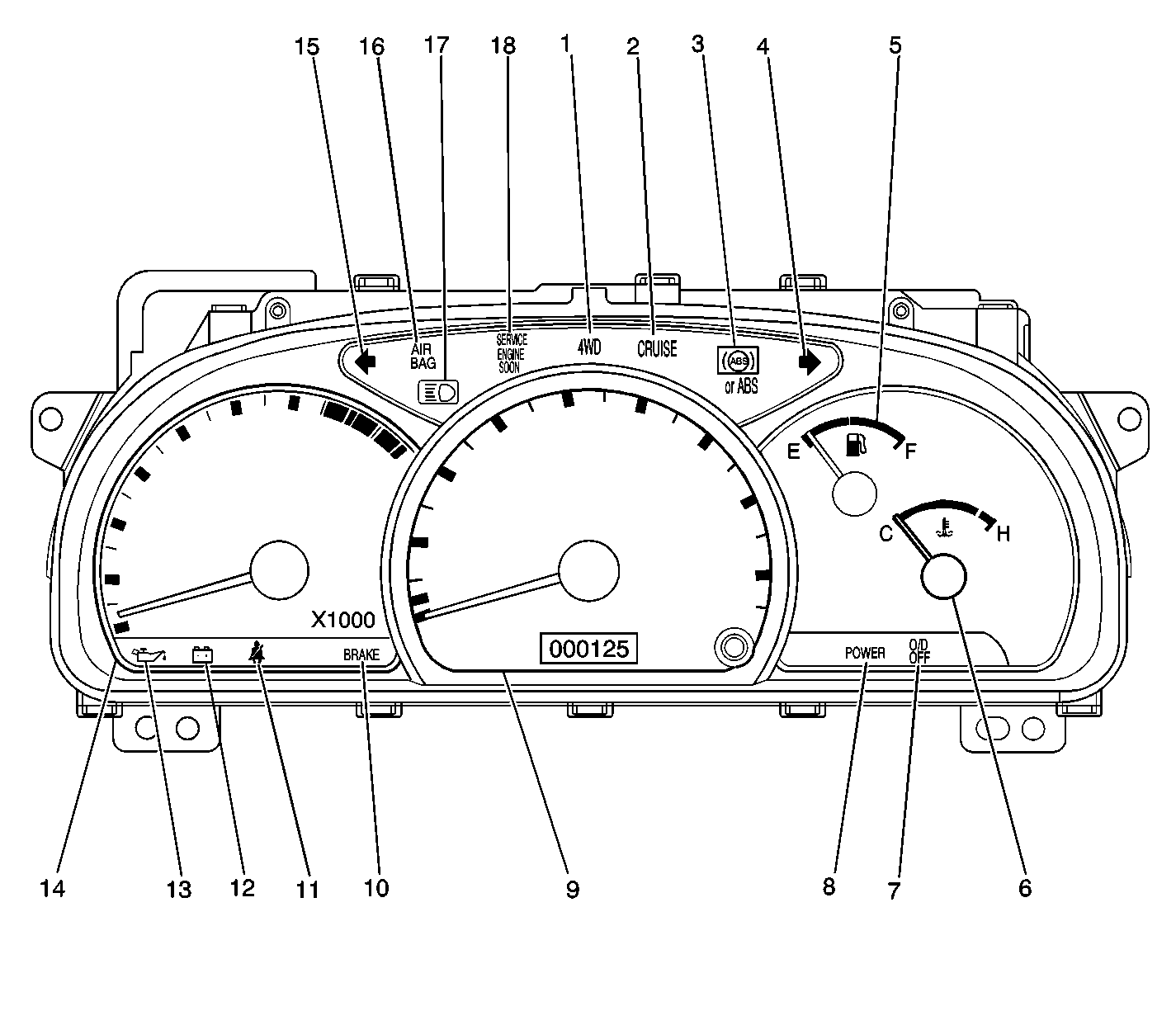 15 16 17 18 1 2 3 4 5

AIR BAG

SERVICE ENGINE SOON

4WD

CRUISE

ABS or ABS

E F

C H

X1000

BRAKE

000125

POWER

O/D OFF

14 13 12 11 10 9 8 7 6