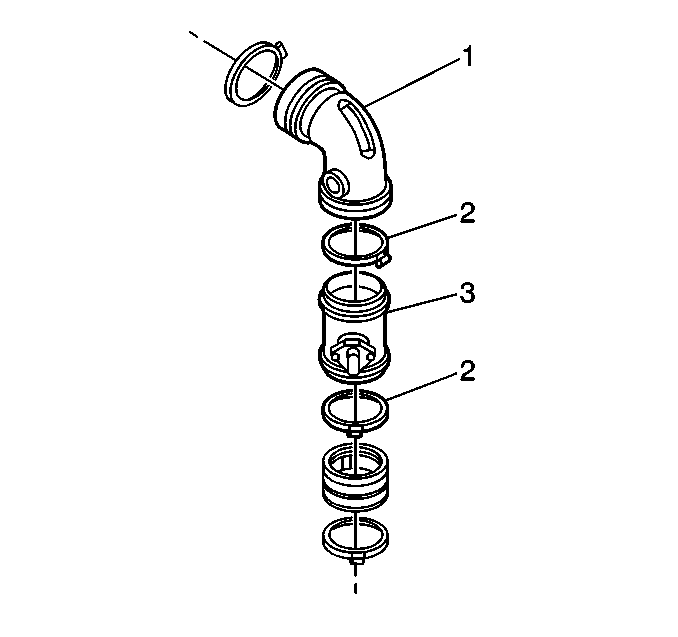 1
2
3
2