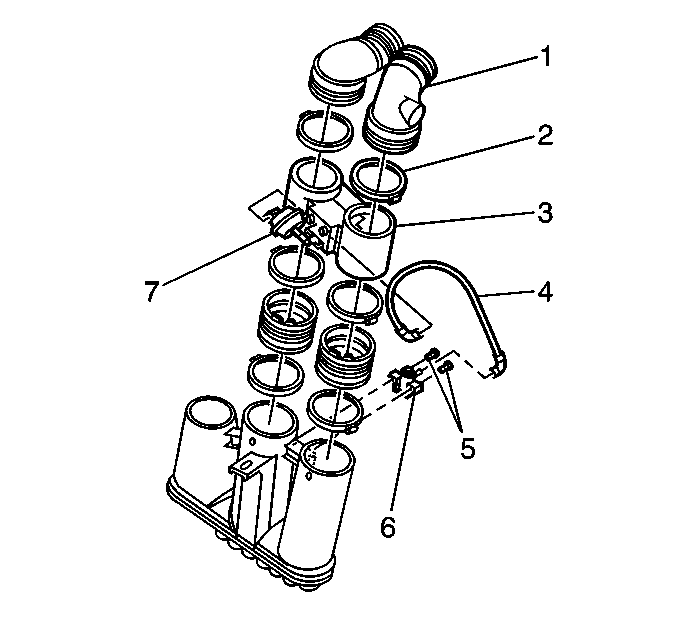 1
2
3
7
4
5
6