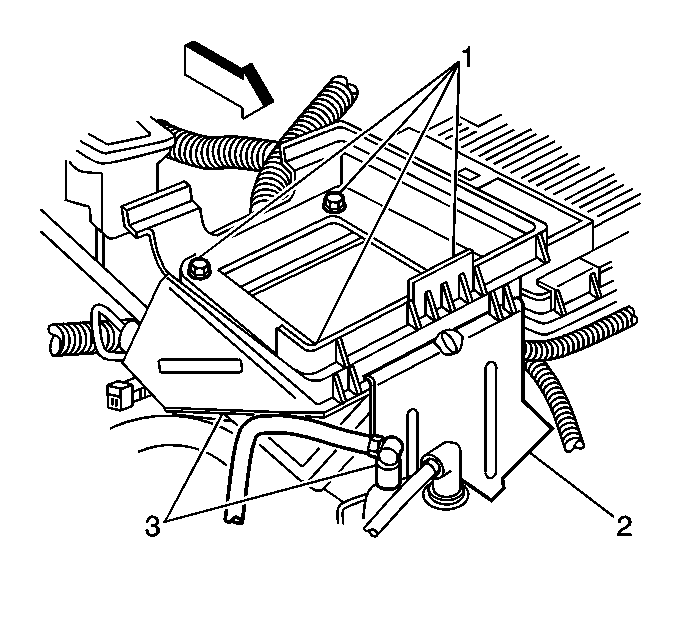 1
3
2