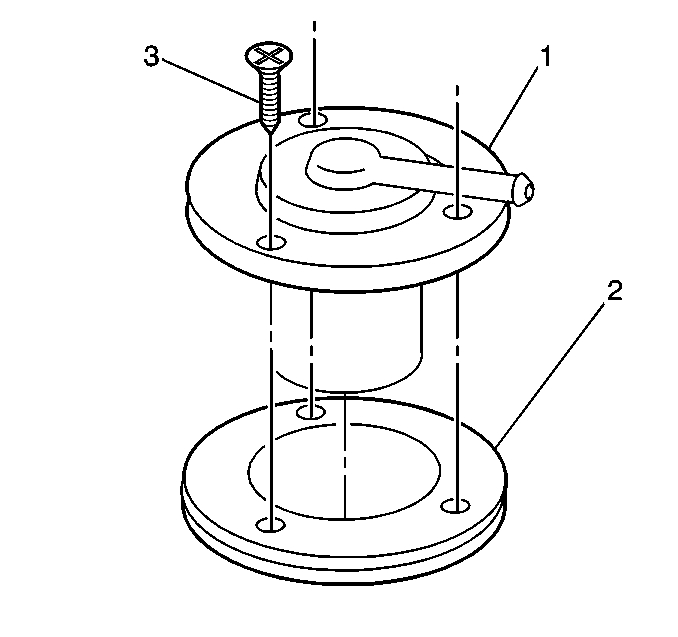 3
1
2