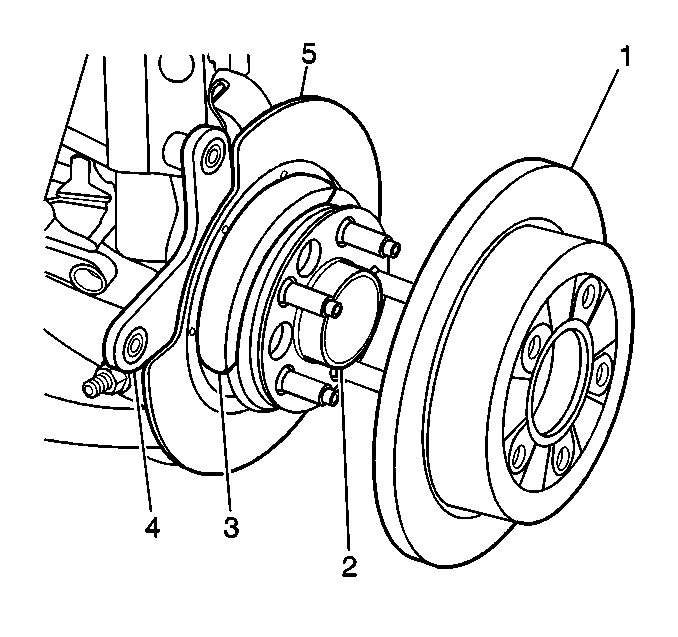 5
1
4
3
2