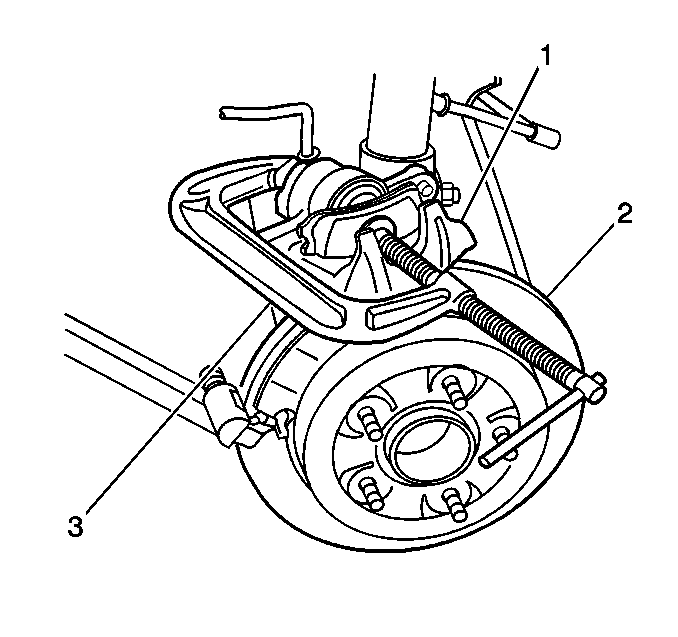 1
2
3