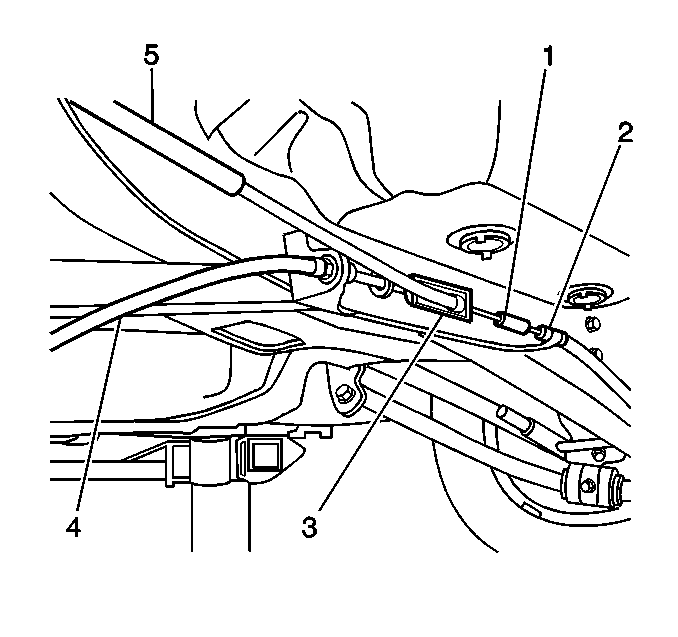 5
1
2
4
3