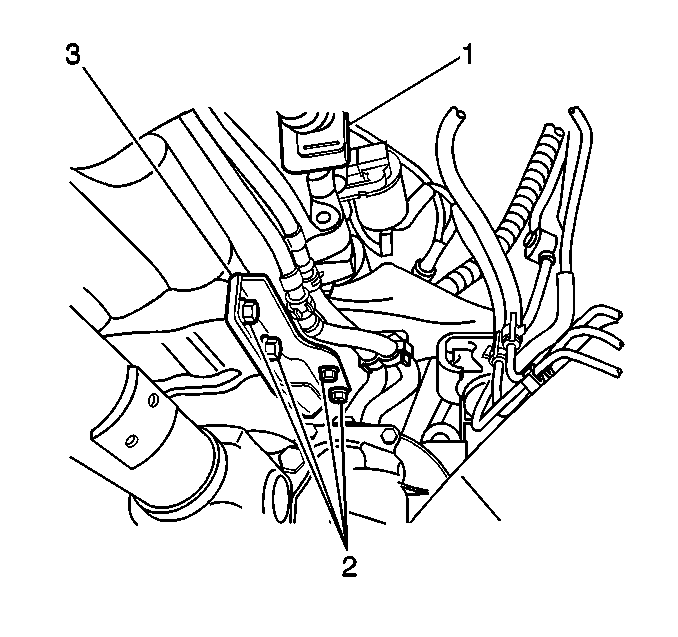 3
1
2