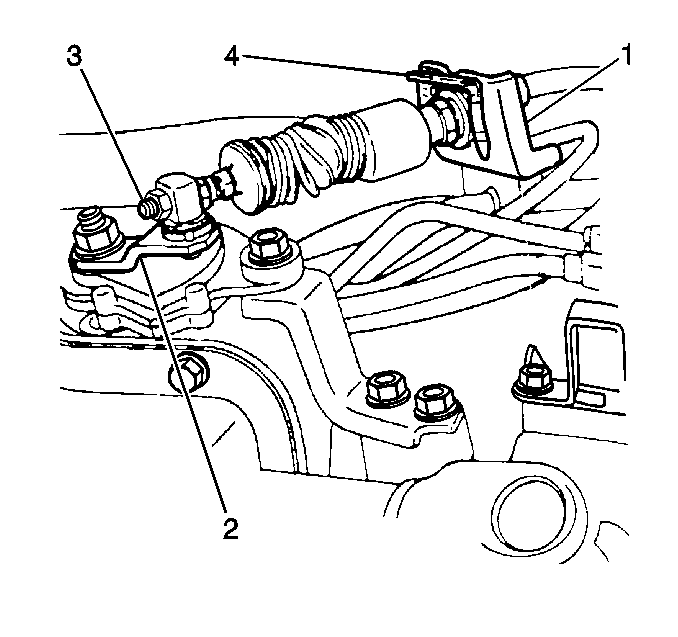 3
4
1
2