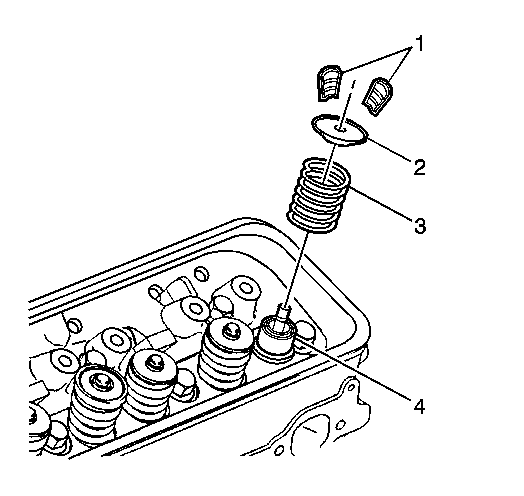 1
2
3
4