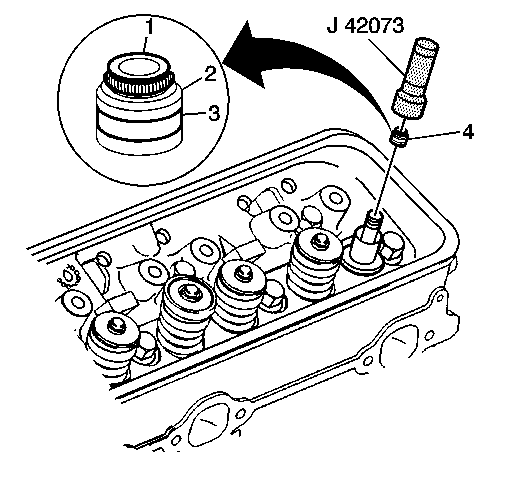 1
2
3
J 42073
4