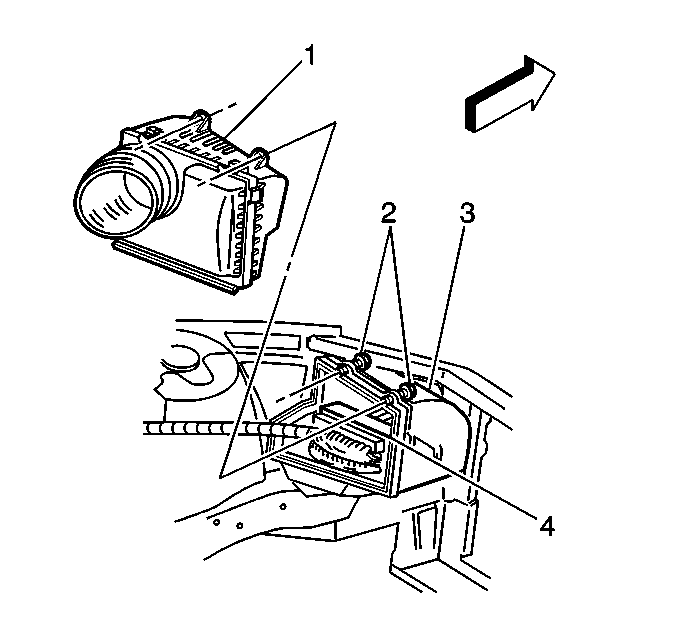 1
2
3
4