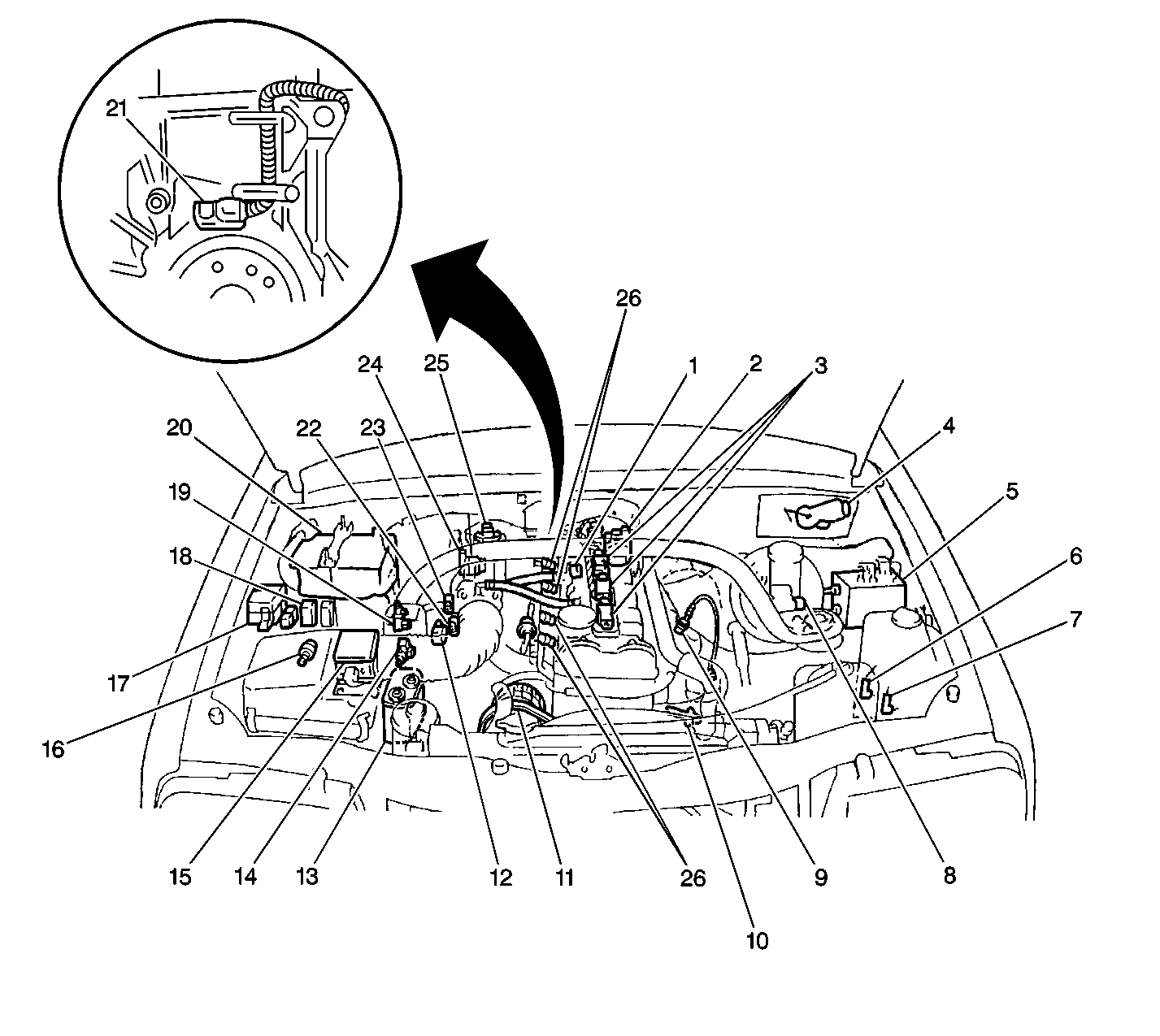 21
26
24
25
1
2
3
4
20
22
23
5
19
6
18
7
17
16
15
14
13
12
11
26
10
9
8