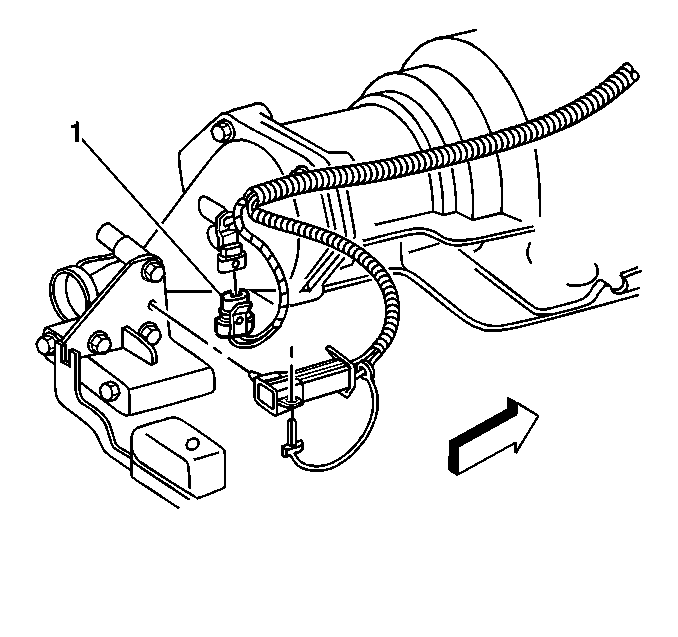 1