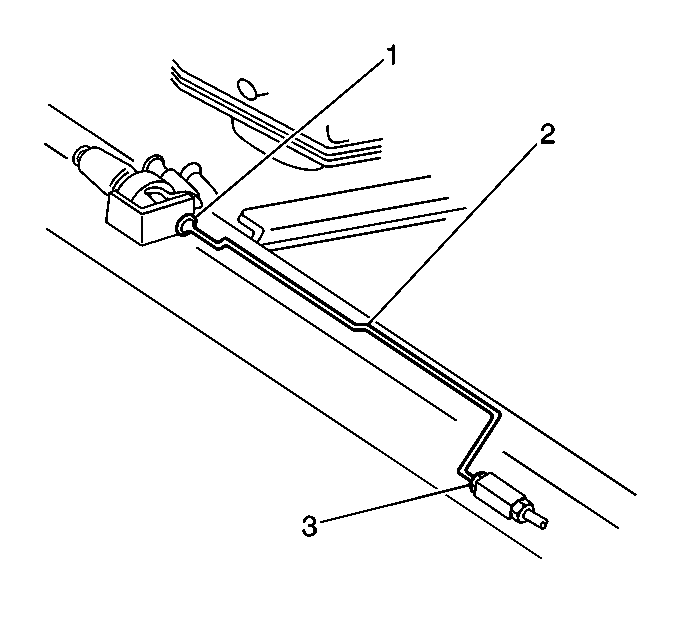 1
2
3