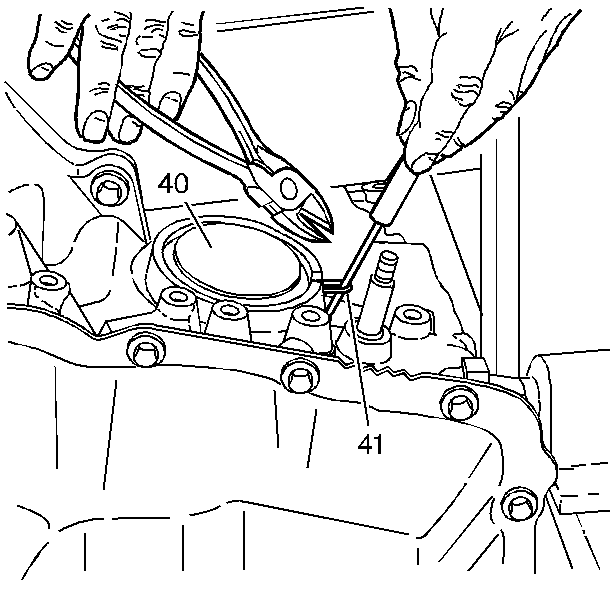 40

41