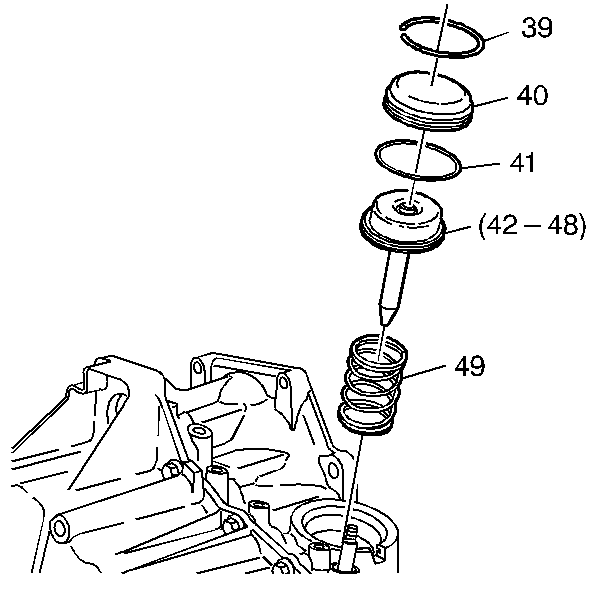 39
40
41
(42 – 48)
49