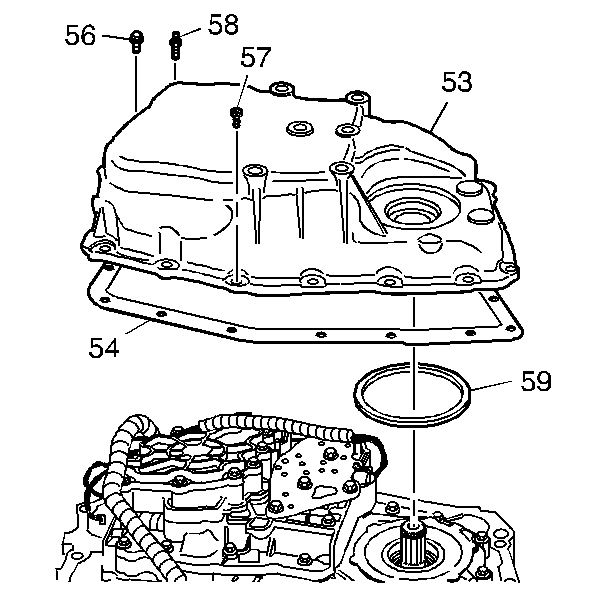 56
58
57
53
54
59