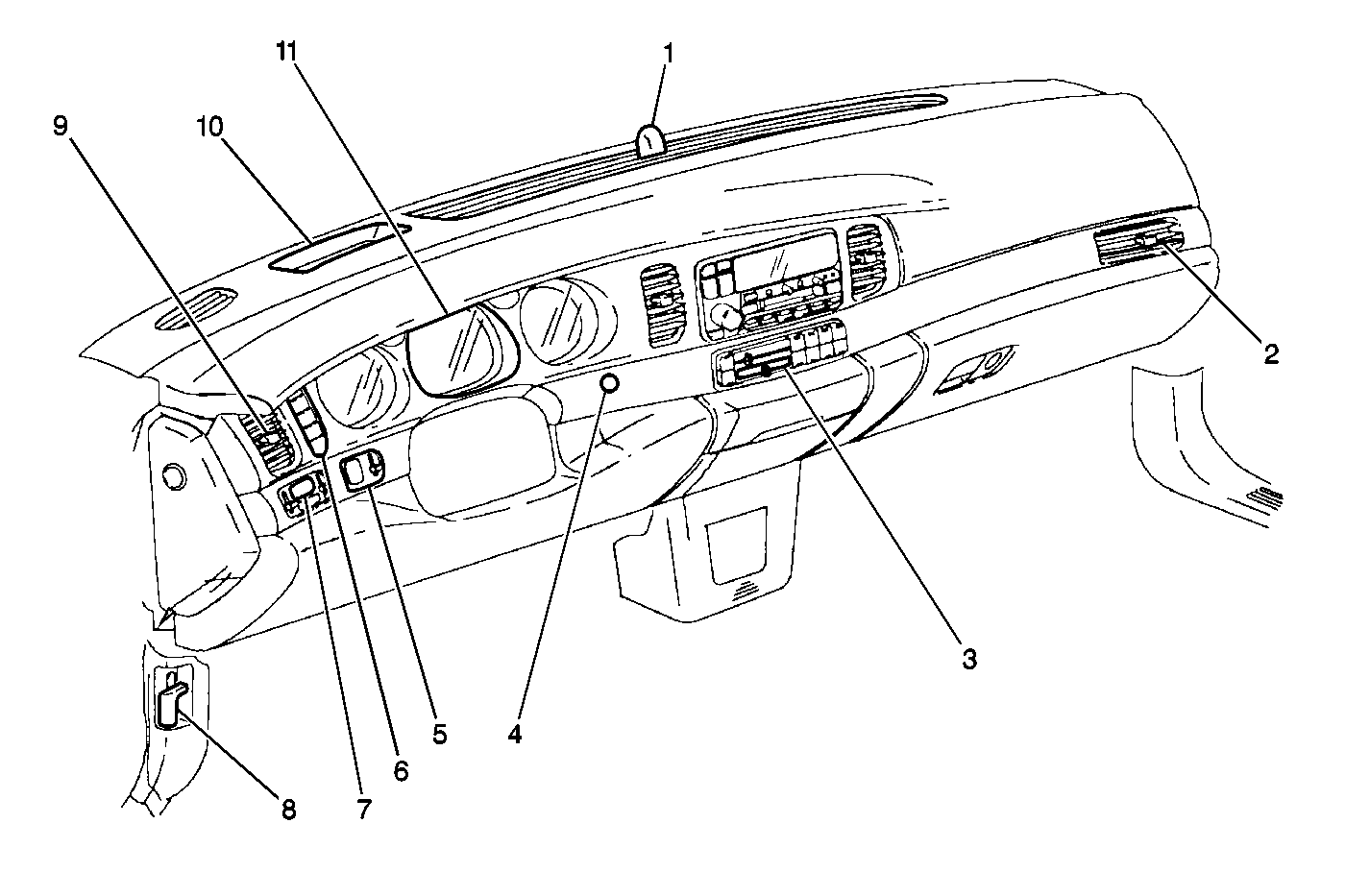 11
1
9
10
2
3
4
5
6
7
8