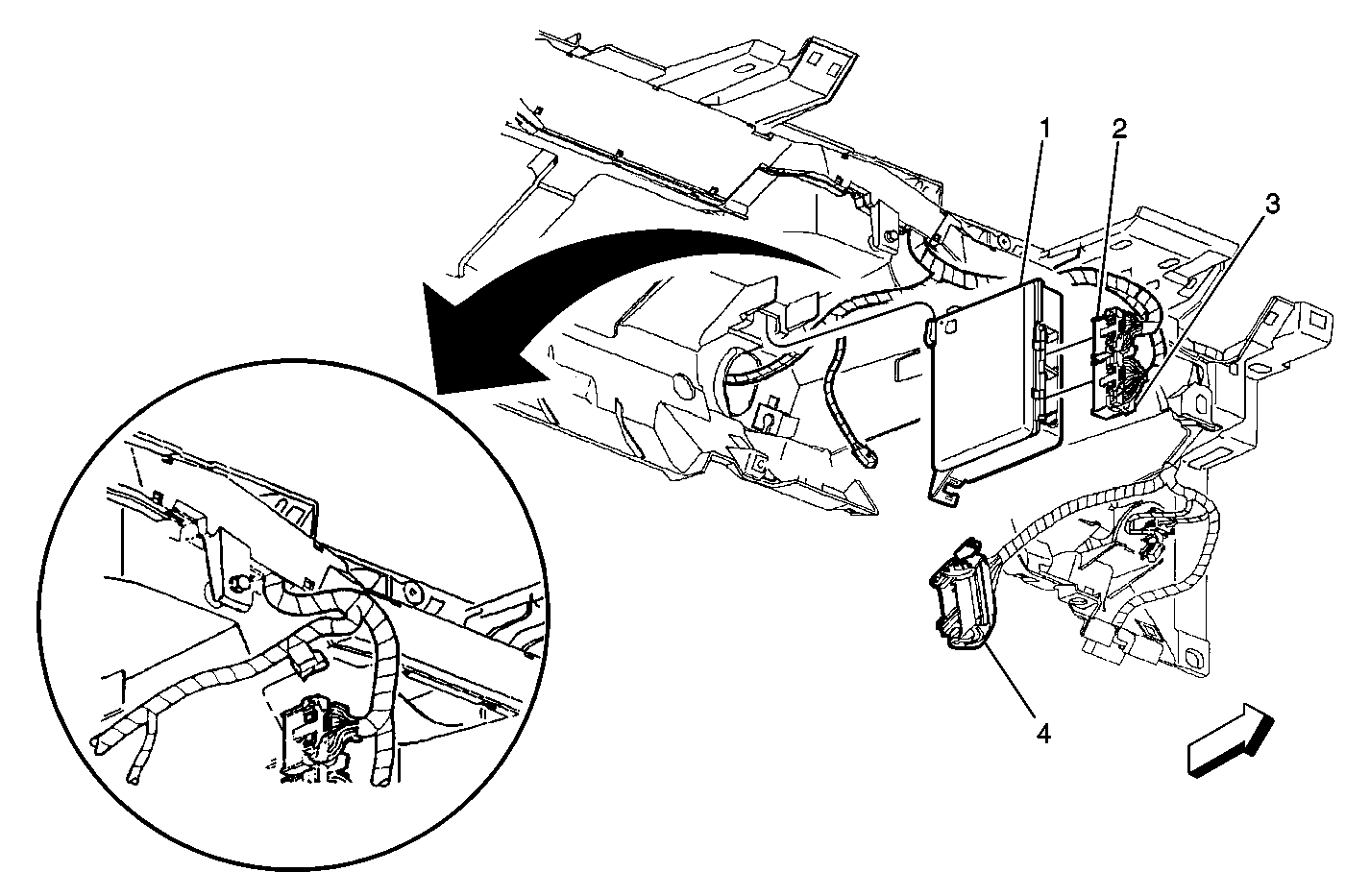 1
2
3
4