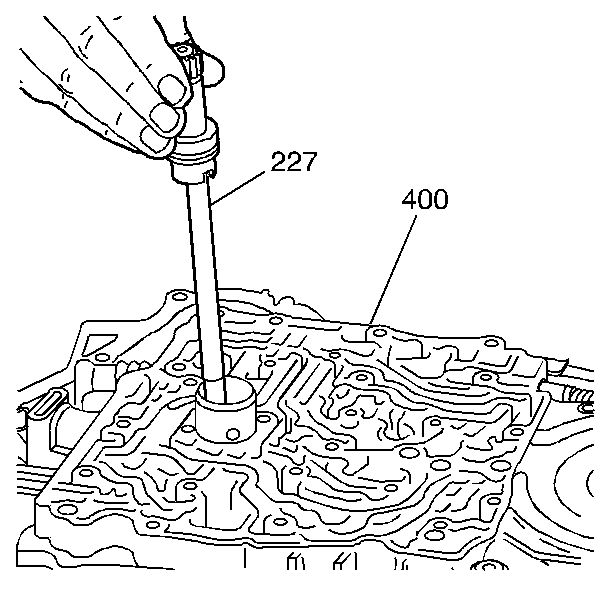 227

400